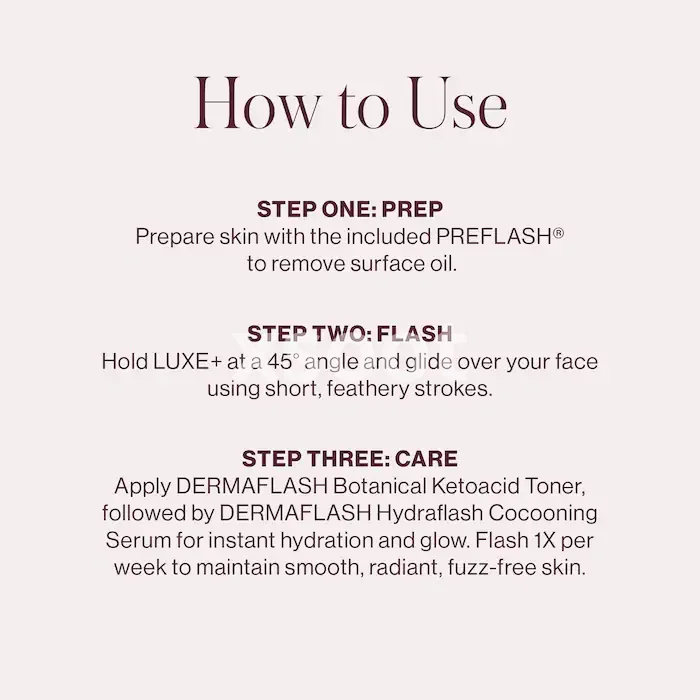 How to Use

STEP ONE: PREP
Prepare skin with the included PREFLASH®
to remove surface oil.

STEP TWO: FLASH
Hold LUXE+ at a 45° angle and glide over your face using short, feathery strokes.

STEP THREE: CARE
Apply DERMAFLASH Botanical Ketoacid Toner, followed by DERMAFLASH Hydraflash Cocooning Serum for instant hydration and glow. Flash 1X per week to maintain smooth, radiant, fuzz-free skin.